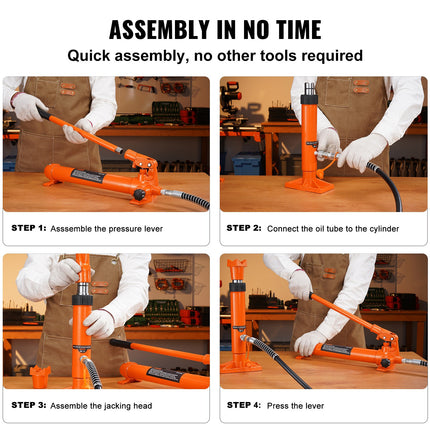 ASSEMBLY IN NO TIME
Quick assembly, no other tools required

STEP 1: Asssemble the pressure lever

STEP 2: Connect the oil tube to the cylinder

STEP 3: Assemble the jacking head

STEP 4: Press the lever