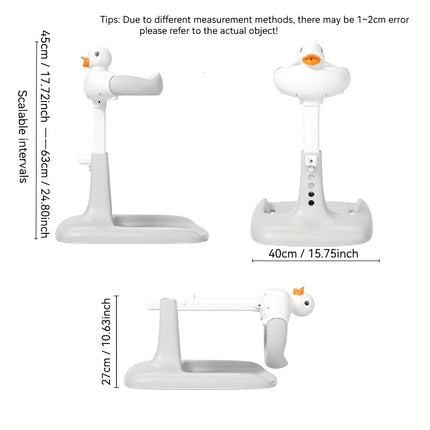 Tips: Due to different measurement methods, there may be 1~2cm error please refer to the actual object!

45cm / 17.72inch ——63cm / 24.80inch

Scalable intervals

40cm / 15.75inch

27cm / 10.63inch