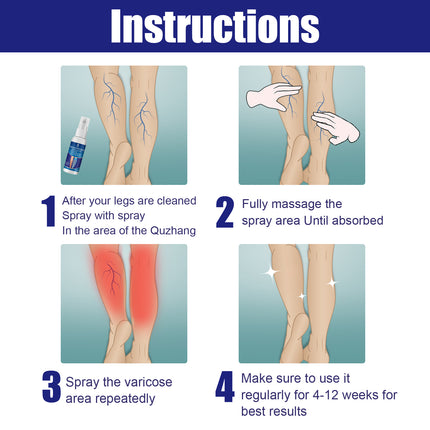 Instructions

1 After your legs are cleaned Spray with spray In the area of the Quzhang

2 Fully massage the spray area Until absorbed

3 Spray the varicose area repeatedly

4 Make sure to use it regularly for 4-12 weeks for best results