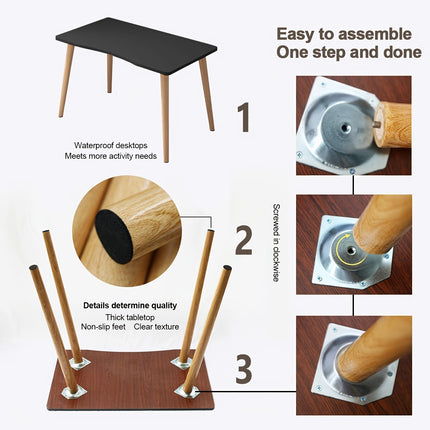 Easy to assemble
One step and done

1

Waterproof desktops
Meets more activity needs

2

Screwed in clockwise

Details determine quality
Thick tabletop
Non-slip feet Clear texture

3