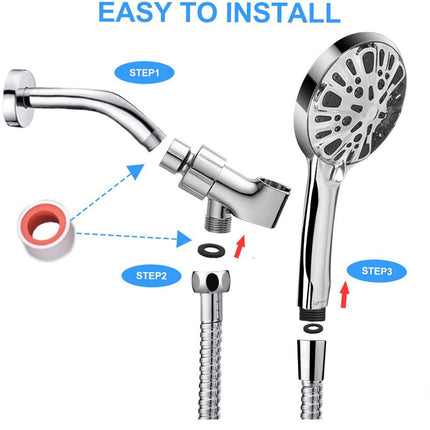 EASY TO INSTALL

STEP1

STEP2

STEP3