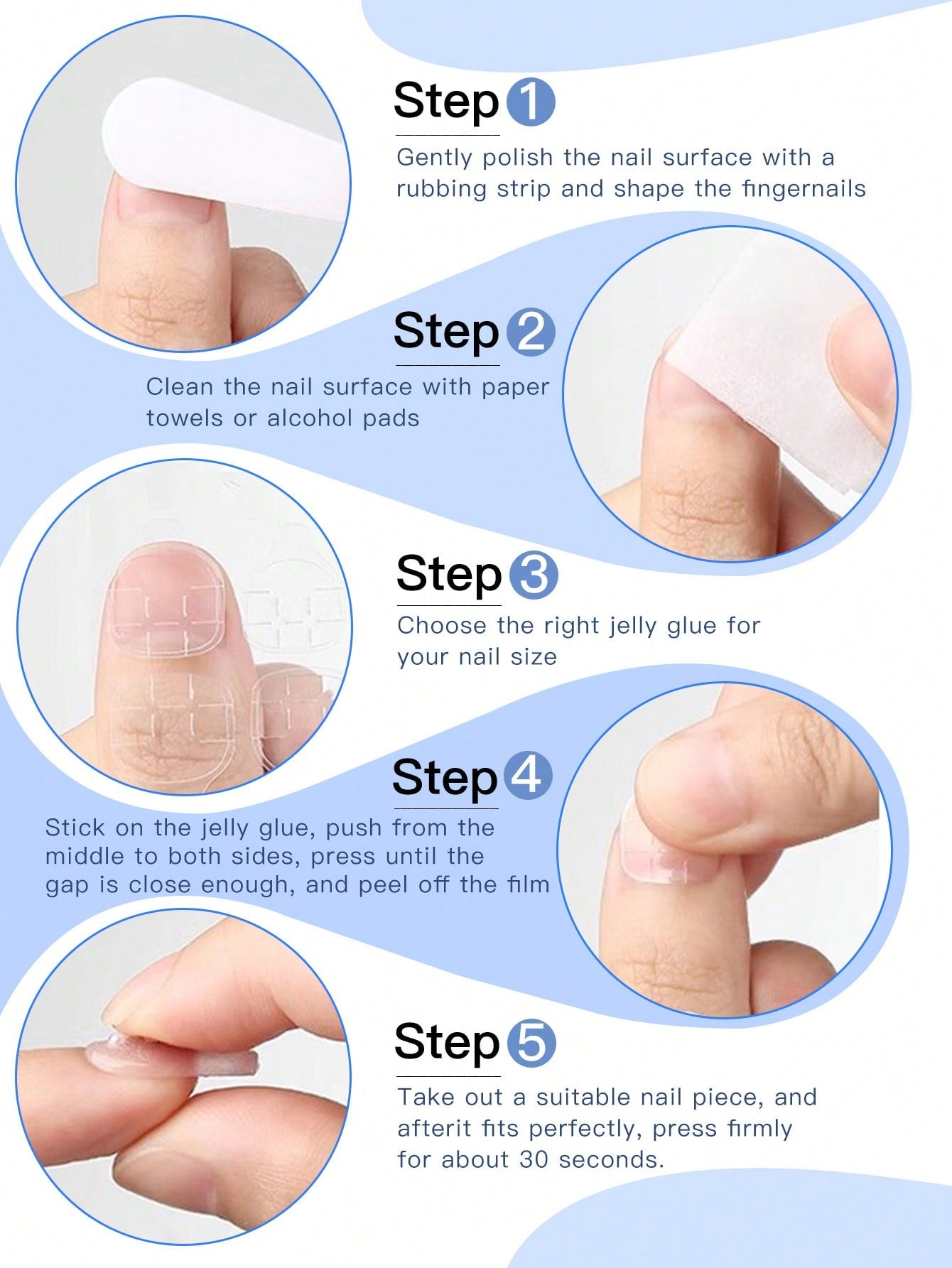 Step 1

Gently polish the nail surface with a rubbing strip and shape the fingernails

Step 2

Clean the nail surface with paper towels or alcohol pads

Step 3

Choose the right jelly glue for your nail size

Step 4

Stick on the jelly glue, push from the middle to both sides, press until the gap is close enough, and peel off the film

Step 5

Take out a suitable nail piece, and afterit fits perfectly, press firmly for about 30 seconds.