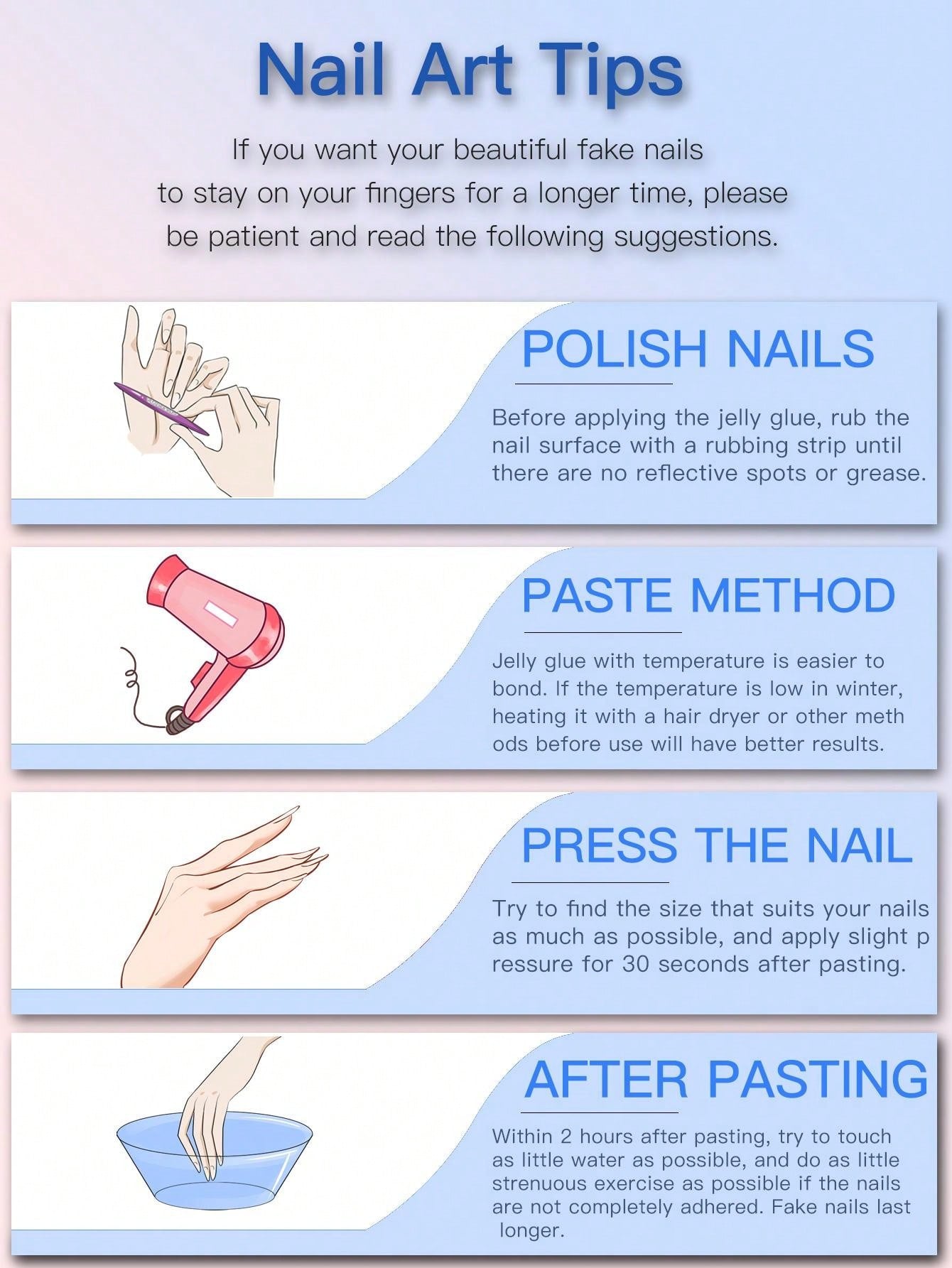 Nail Art Tips

If you want your beautiful fake nails to stay on your fingers for a longer time, please be patient and read the following suggestions.

POLISH NAILS

Before applying the jelly glue, rub the nail surface with a rubbing strip until there are no reflective spots or grease.

PASTE METHOD

Jelly glue with temperature is easier to bond. If the temperature is low in winter, heating it with a hair dryer or other meth ods before use will have better results.

PRESS THE NAIL

Try to find the size that suits your nails as much as possible, and apply slight p ressure for 30 seconds after pasting.

AFTER PASTING

Within 2 hours after pasting, try to touch as little water as possible, and do as little strenuous exercise as possible if the nails are not completely adhered. Fake nails last longer.