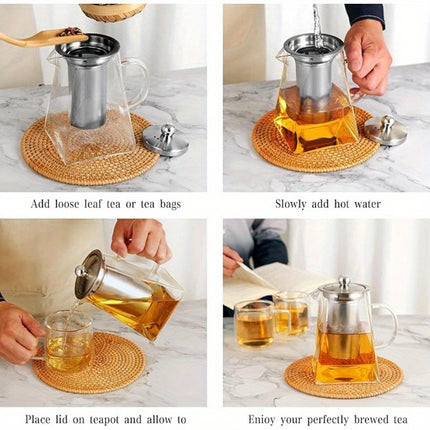 Add loose leaf tea or tea bags

Slowly add hot water

Place lid on teapot and allow to

Enjoy your perfectly brewed tea