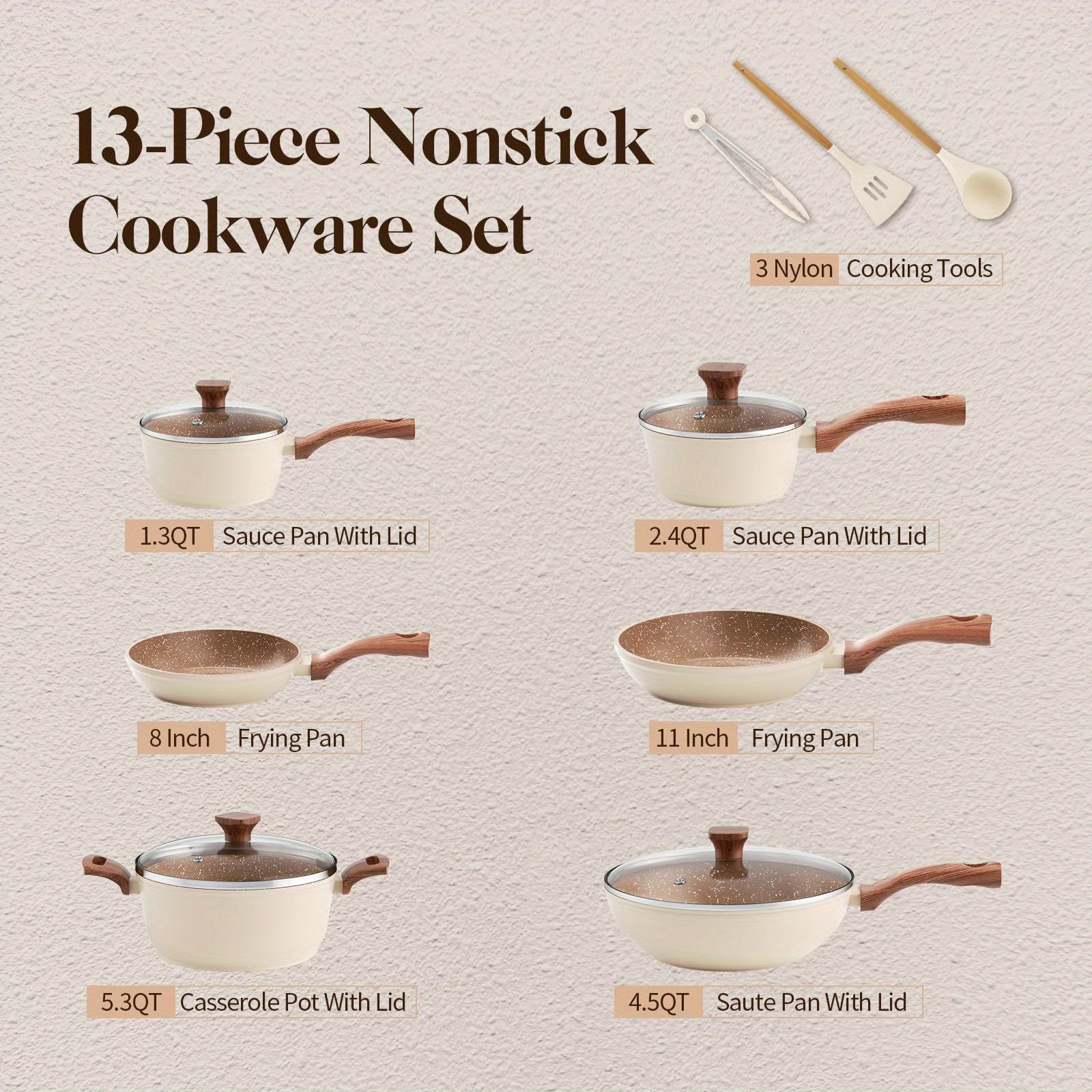 13-Piece Nonstick Cookware Set

3 Nylon Cooking Tools

1.3QT Sauce Pan With Lid

2.4QT Sauce Pan With Lid

8 Inch Frying Pan

11 Inch Frying Pan

5.3QT Casserole Pot With Lid

4.5QT Saute Pan With Lid