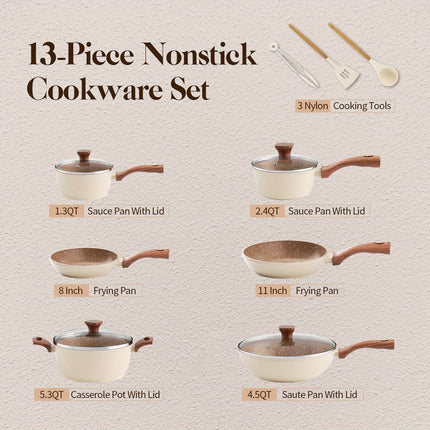 13-Piece Nonstick Cookware Set

3 Nylon Cooking Tools

1.3QT Sauce Pan With Lid

2.4QT Sauce Pan With Lid

8 Inch Frying Pan

11 Inch Frying Pan

5.3QT Casserole Pot With Lid

4.5QT Saute Pan With Lid