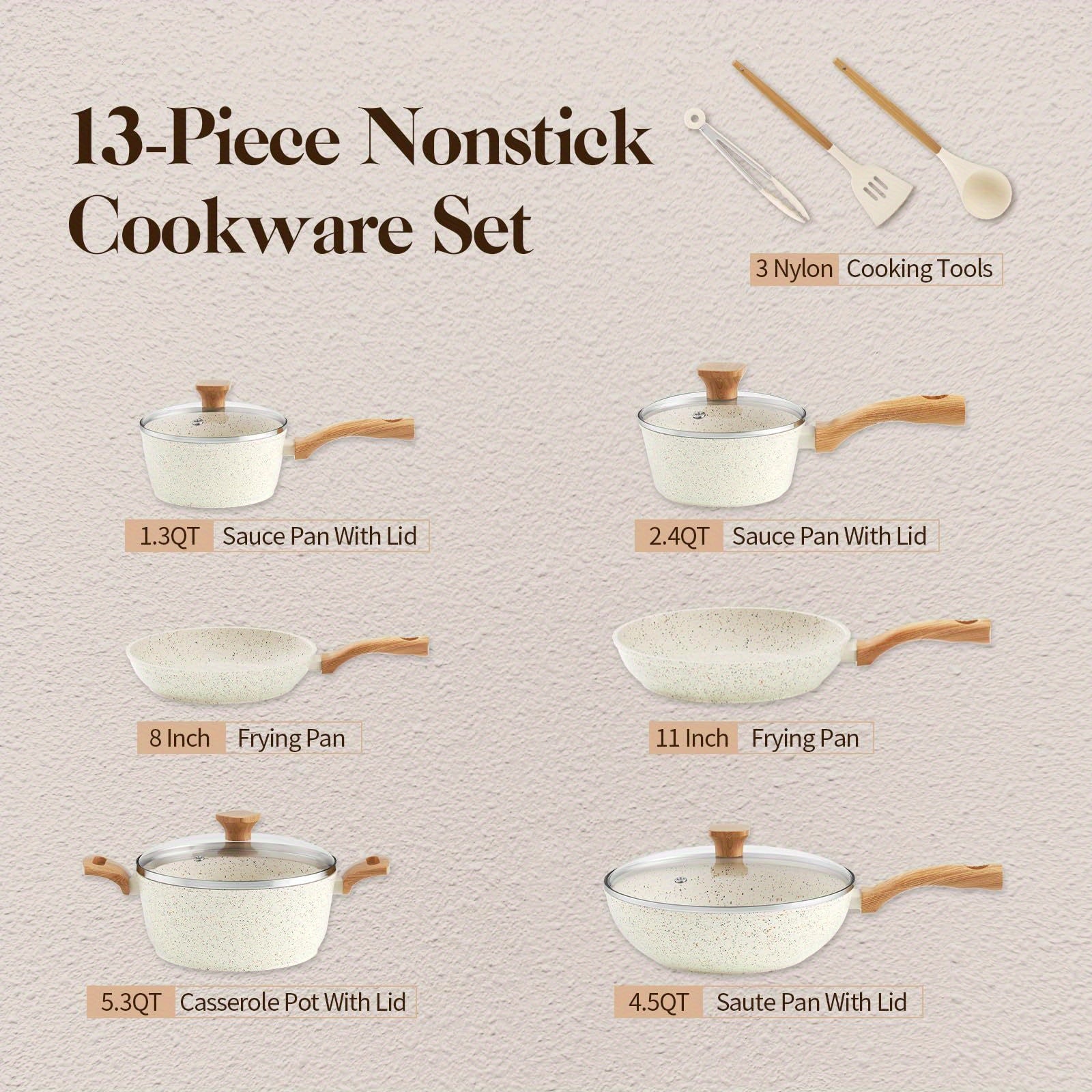 13-Piece Nonstick Cookware Set

3 Nylon Cooking Tools

1.3QT Sauce Pan With Lid

2.4QT Sauce Pan With Lid

8 Inch Frying Pan

11 Inch Frying Pan

5.3QT Casserole Pot With Lid

4.5QT Saute Pan With Lid