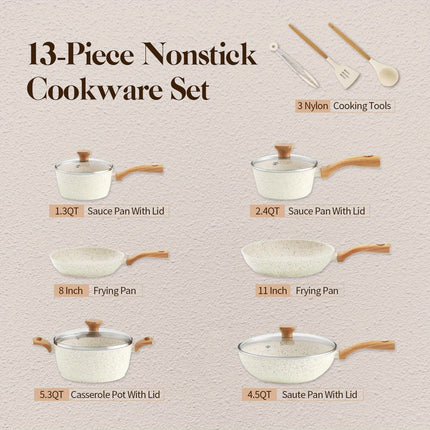 13-Piece Nonstick Cookware Set

3 Nylon Cooking Tools

1.3QT Sauce Pan With Lid

2.4QT Sauce Pan With Lid

8 Inch Frying Pan

11 Inch Frying Pan

5.3QT Casserole Pot With Lid

4.5QT Saute Pan With Lid