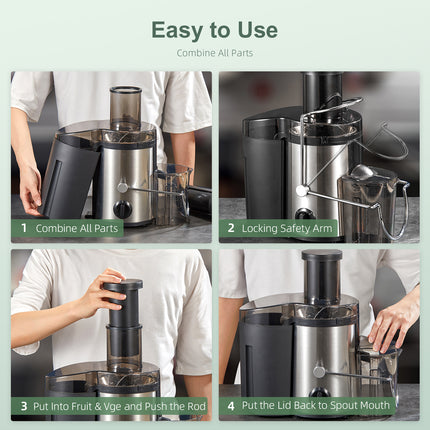 Easy to Use

Combine All Parts

1 Combine All Parts

2 Locking Safety Arm

3 Put Into Fruit & Vge and Push the Rod

4 Put the Lid Back to Spout Mouth