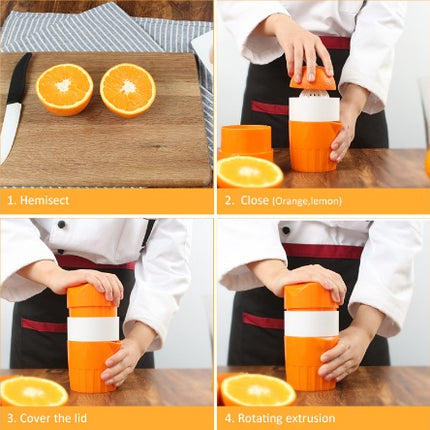 1. Hemisect

2. Close (Orange,lemon)

3. Cover the lid

4. Rotating extrusion