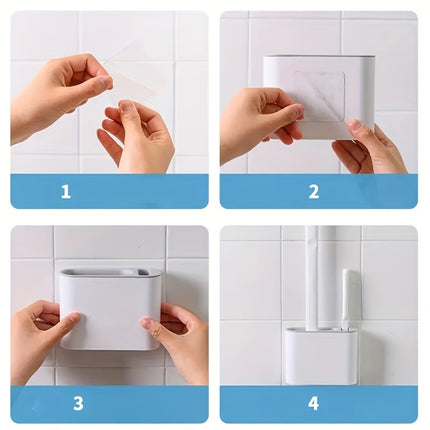 1

2

3

4