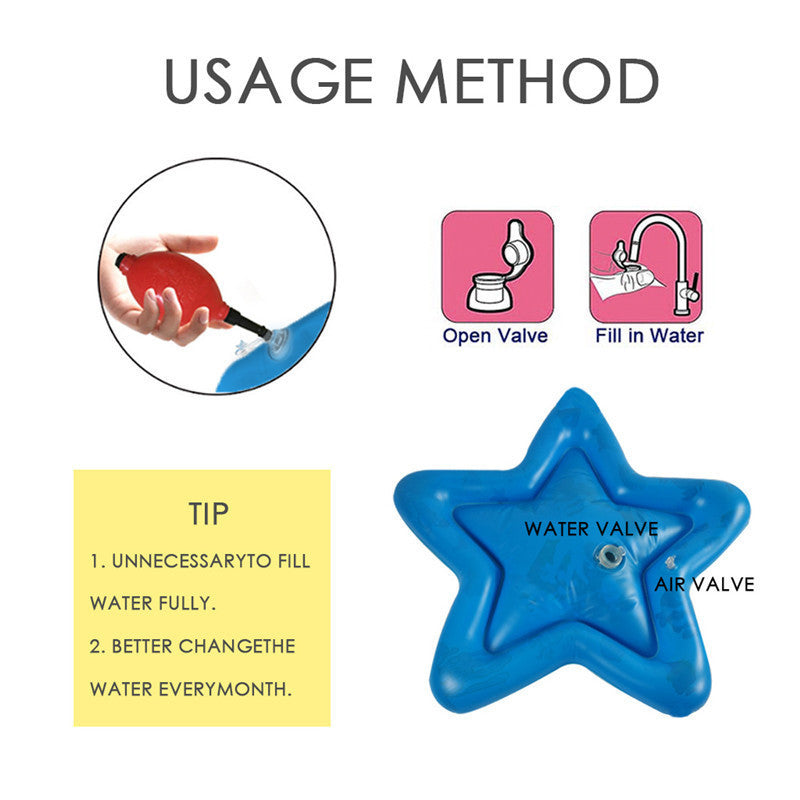 USAGE METHOD

Open Valve

Fill in Water

TIP

1. UNNECESSARYTO FILL WATER FULLY.

2. BETTER CHANGETHE WATER EVERYMONTH.

WATER VALVE

AIR VALVE