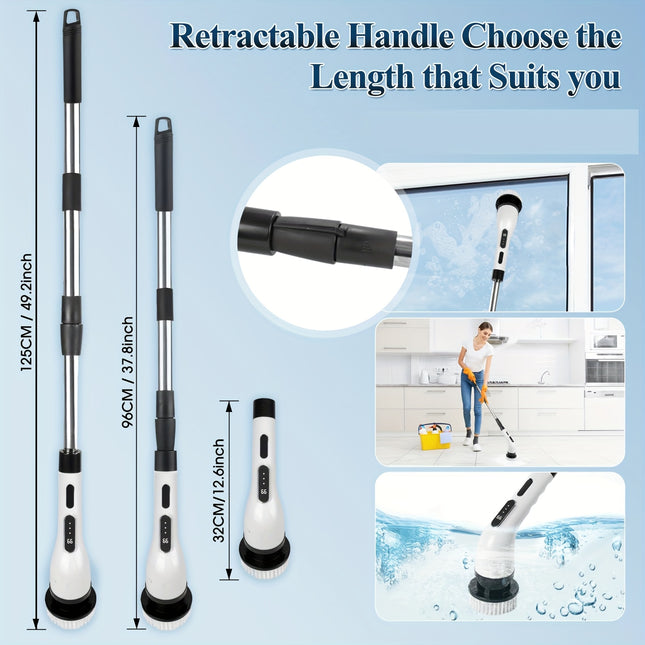 Retractable Handle Choose the Length that Suits you

125CM / 49.2inch

96CM / 37.8inch

32CM/12.6inch

66

66

66