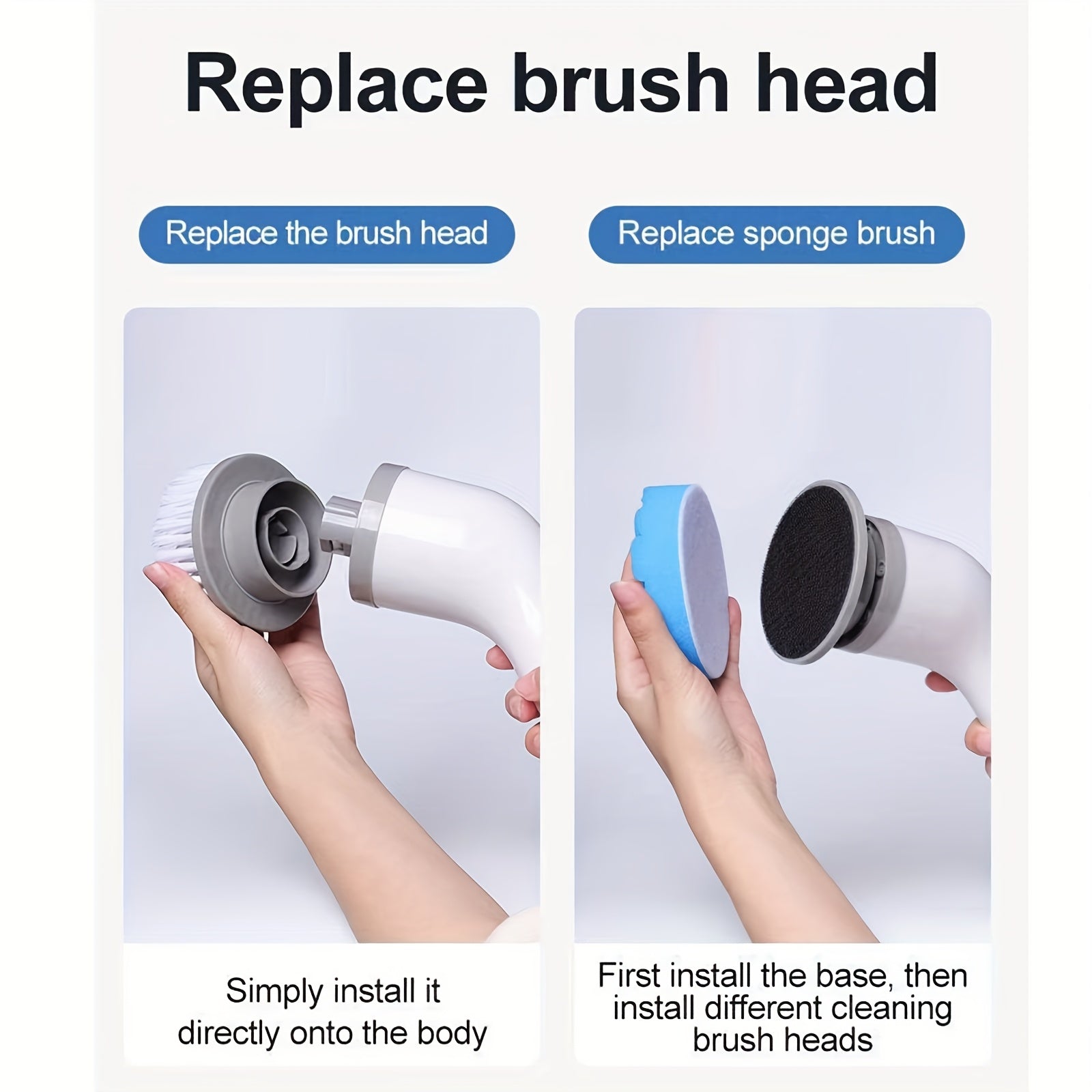 Replace brush head

Replace the brush head

Simply install it directly onto the body

Replace sponge brush

First install the base, then install different cleaning brush heads