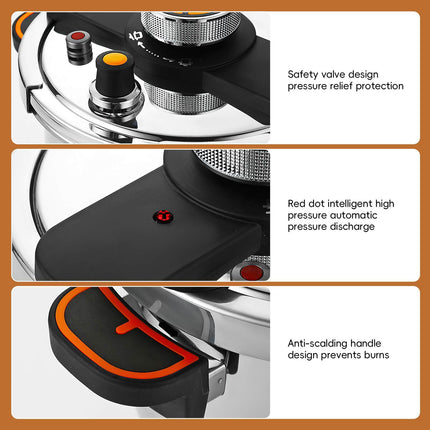 Safety valve design pressure relief protection

Red dot intelligent high pressure automatic pressure discharge

Anti-scalding handle design prevents burns