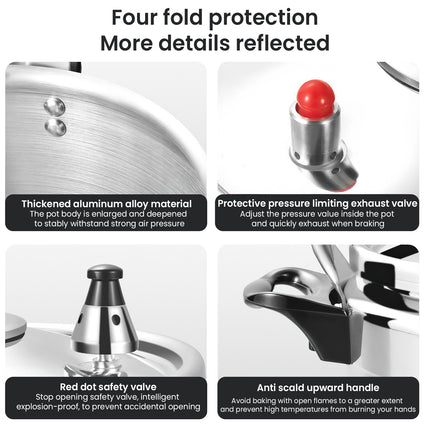 Four fold protection
More details reflected

Thickened aluminum alloy material
The pot body is enlarged and deepened to stably withstand strong air pressure

Protective pressure limiting exhaust valve
Adjust the pressure value inside the pot and quickly exhaust when braking

Red dot safety valve
Stop opening safety valve, intelligent explosion-proof, to prevent accidental opening

Anti scald upward handle
Avoid baking with open flames to a greater extent and prevent high temperatures from burning your hands