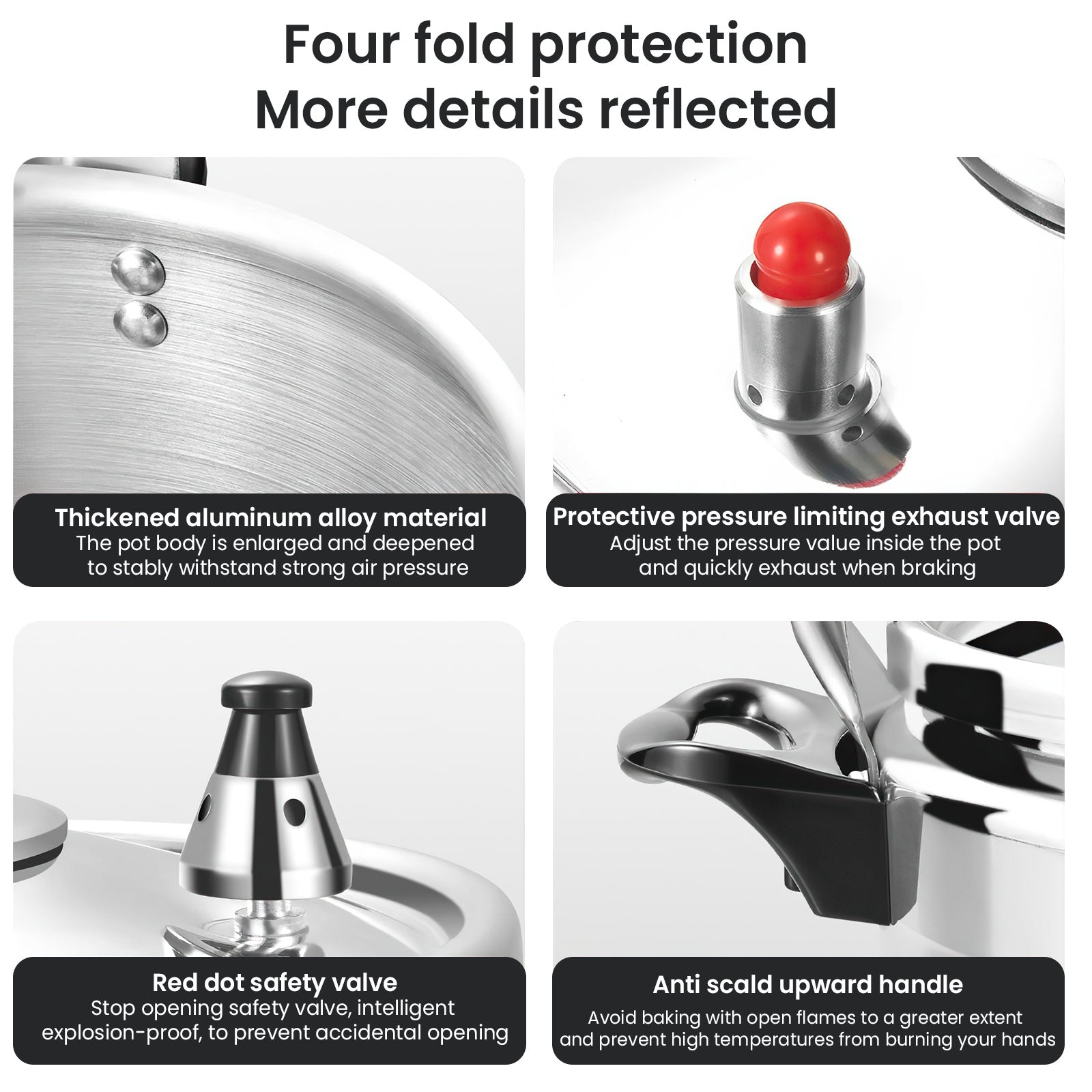 Four fold protection
More details reflected

Thickened aluminum alloy material
The pot body is enlarged and deepened to stably withstand strong air pressure

Protective pressure limiting exhaust valve
Adjust the pressure value inside the pot and quickly exhaust when braking

Red dot safety valve
Stop opening safety valve, intelligent explosion-proof, to prevent accidental opening

Anti scald upward handle
Avoid baking with open flames to a greater extent and prevent high temperatures from burning your hands