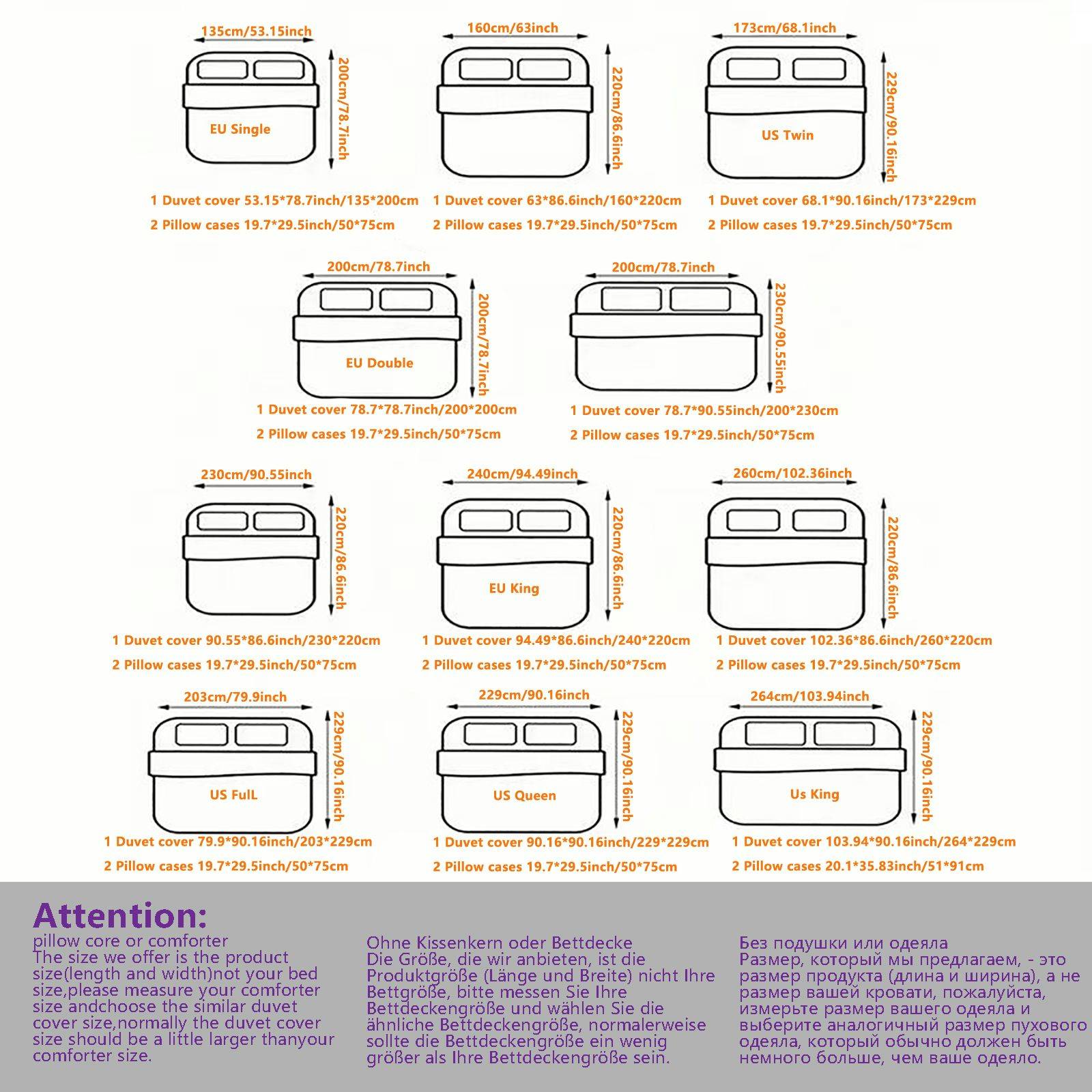 135cm/53.15inch
200cm/78.7inch
EU Single
1 Duvet cover 53.15*78.7inch/135*200cm
2 Pillow cases 19.7*29.5inch/50*75cm

160cm/63inch
220cm/86.6inch
1 Duvet cover 63*86.6inch/160*220cm
2 Pillow cases 19.7*29.5inch/50*75cm

173cm/68.1inch
229cm/90.16inch
US Twin
1 Duvet cover 68.1*90.16inch/173*229cm
2 Pillow cases 19.7*29.5inch/50*75cm

200cm/78.7inch
200cm/78.7inch
EU Double
1 Duvet cover 78.7*78.7inch/200*200cm
2 Pillow cases 19.7*29.5inch/50*75cm

200cm/78.7inch
230cm/90.55inch
1 Duvet cover 78.7*90.55inch/200*230cm
2 Pillow cases 19.7*29.5inch/50*75cm

230cm/90.55inch
220cm/86.6inch
1 Duvet cover 90.55*86.6inch/230*220cm
2 Pillow cases 19.7*29.5inch/50*75cm

240cm/94.49inch
220cm/86.6inch
EU King
1 Duvet cover 94.49*86.6inch/240*220cm
2 Pillow cases 19.7*29.5inch/50*75cm

260cm/102.36inch
220cm/86.6inch
1 Duvet cover 102.36*86.6inch/260*220cm
2 Pillow cases 19.7*29.5inch/50*75cm

203cm/79.9inch
229cm/90.16inch
US FulL
1 Duvet cover 79.9*90.16inch/203*229cm
2 Pillow cases 19.7*29.5inch/50*75cm

229cm/90.16inch
229cm/90.16inch
US Queen
1 Duvet cover 90.16*90.16inch/229*229cm
2 Pillow cases 19.7*29.5inch/50*75cm

264cm/103.94inch
229cm/90.16inch
Us King
1 Duvet cover 103.94*90.16inch/264*229cm
2 Pillow cases 20.1*35.83inch/51*91cm

Attention:
pillow core or comforter
The size we offer is the product size(length and width)not your bed size,please measure your comforter size andchoose the similar duvet cover size,normally the duvet cover size should be a little larger thanyour comforter size.

Ohne Kissenkern oder Bettdecke
Die Größe, die wir anbieten, ist die Produktgröße (Länge und Breite) nicht Ihre Bettgröße, bitte messen Sie Ihre Bettdeckengröße und wählen Sie die ähnliche Bettdeckengröße, normalerweise sollte die Bettdeckengröße ein wenig größer als Ihre Bettdeckengröße sein.

Без подушки или одеяла
Размер, который мы предлагаем, - это размер продукта (длина и ширина), а не размер вашей кровати, пожалуйста, измерьте размер вашего одеяла и выберите аналогичный размер пухового одеяла, который обычно должен быть немного больше, чем ваше одеяло.