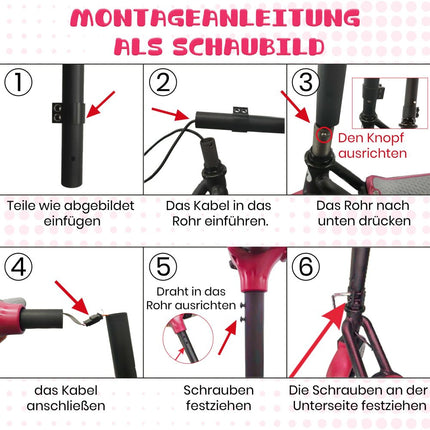 MONTAGEANLEITUNG
ALS SCHAUBILD

①

Teile wie abgebildet einfügen

②

Das Kabel in das Rohr einführen.

③

Den Knopf ausrichten

Das Rohr nach unten drücken

④

das Kabel anschließen

⑤

Draht in das Rohr ausrichten

Schrauben festziehen

⑥

Die Schrauben an der Unterseite festziehen