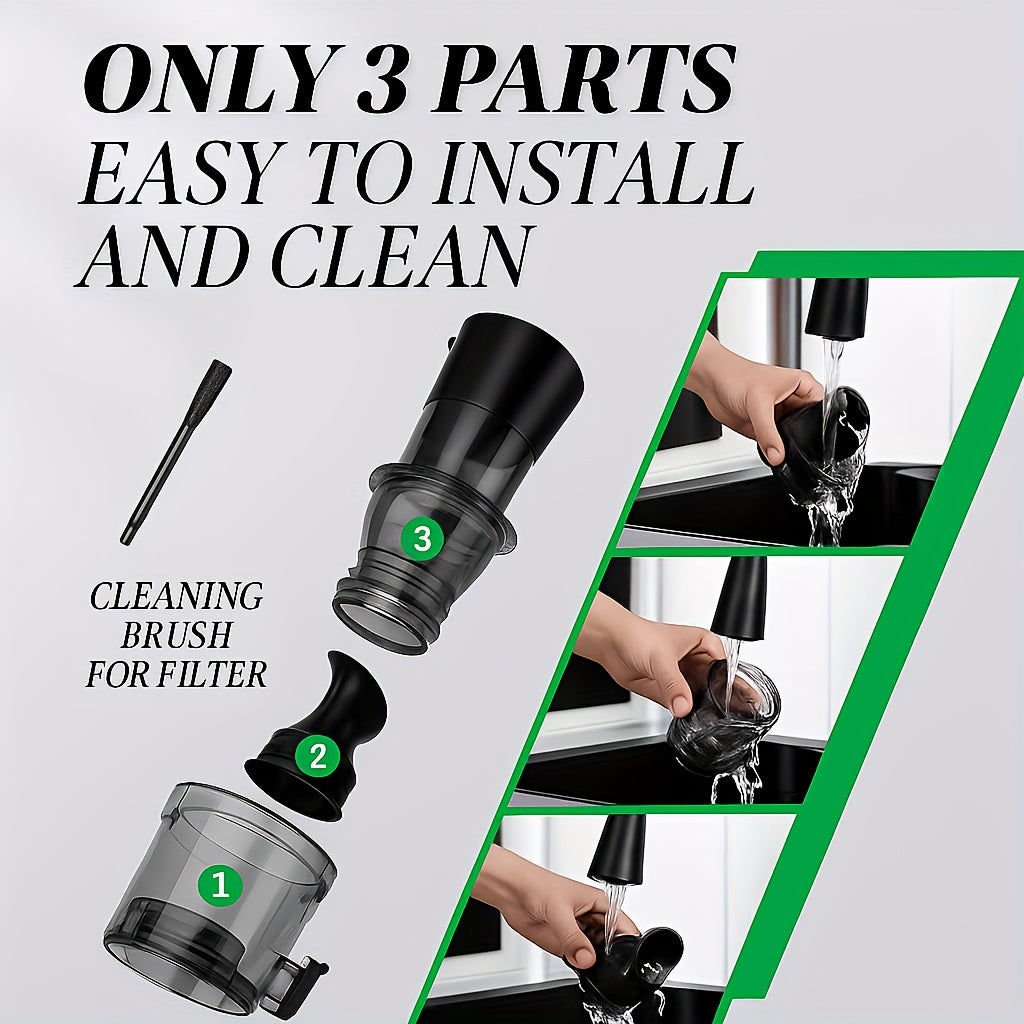 ONLY 3 PARTS
EASY TO INSTALL AND CLEAN

CLEANING BRUSH FOR FILTER

3

2

1