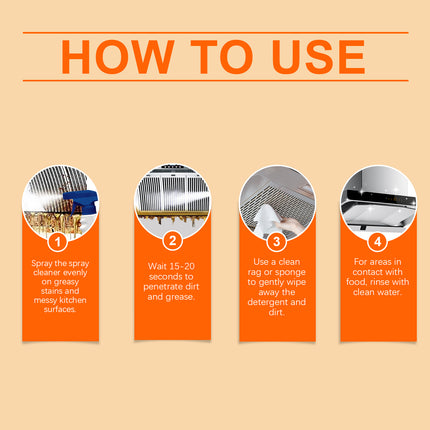 HOW TO USE

1
Spray the spray cleaner evenly on greasy stains and messy kitchen surfaces.

2
Wait 15-20 seconds to penetrate dirt and grease.

3
Use a clean rag or sponge to gently wipe away the detergent and dirt.

4
For areas in contact with food, rinse with clean water.