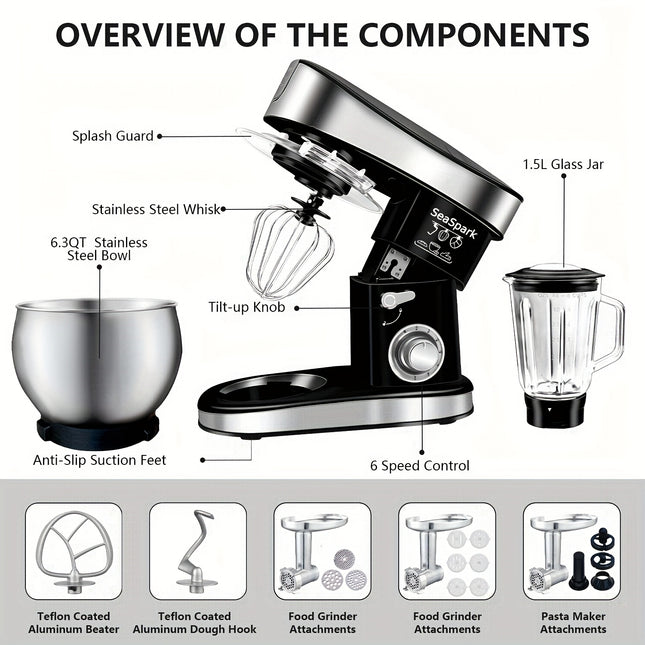 OVERVIEW OF THE COMPONENTS

Splash Guard

1.5L Glass Jar

Stainless Steel Whisk

SeaSpark

6.3QT Stainless Steel Bowl

Tilt-up Knob

Anti-Slip Suction Feet

6 Speed Control

Teflon Coated Aluminum Beater

Teflon Coated Aluminum Dough Hook

Food Grinder Attachments

Food Grinder Attachments

Pasta Maker Attachments