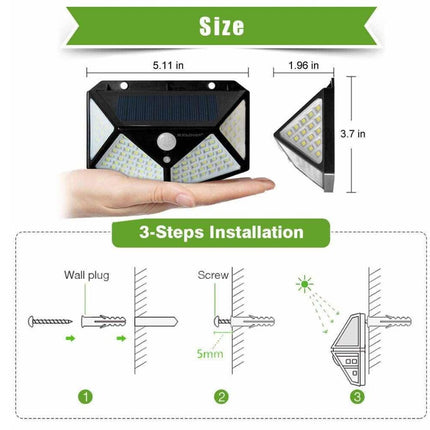 Size

5.11 in

1.96 in

3.7 in

3-Steps Installation

Wall plug

Screw

5mm

1

2

3