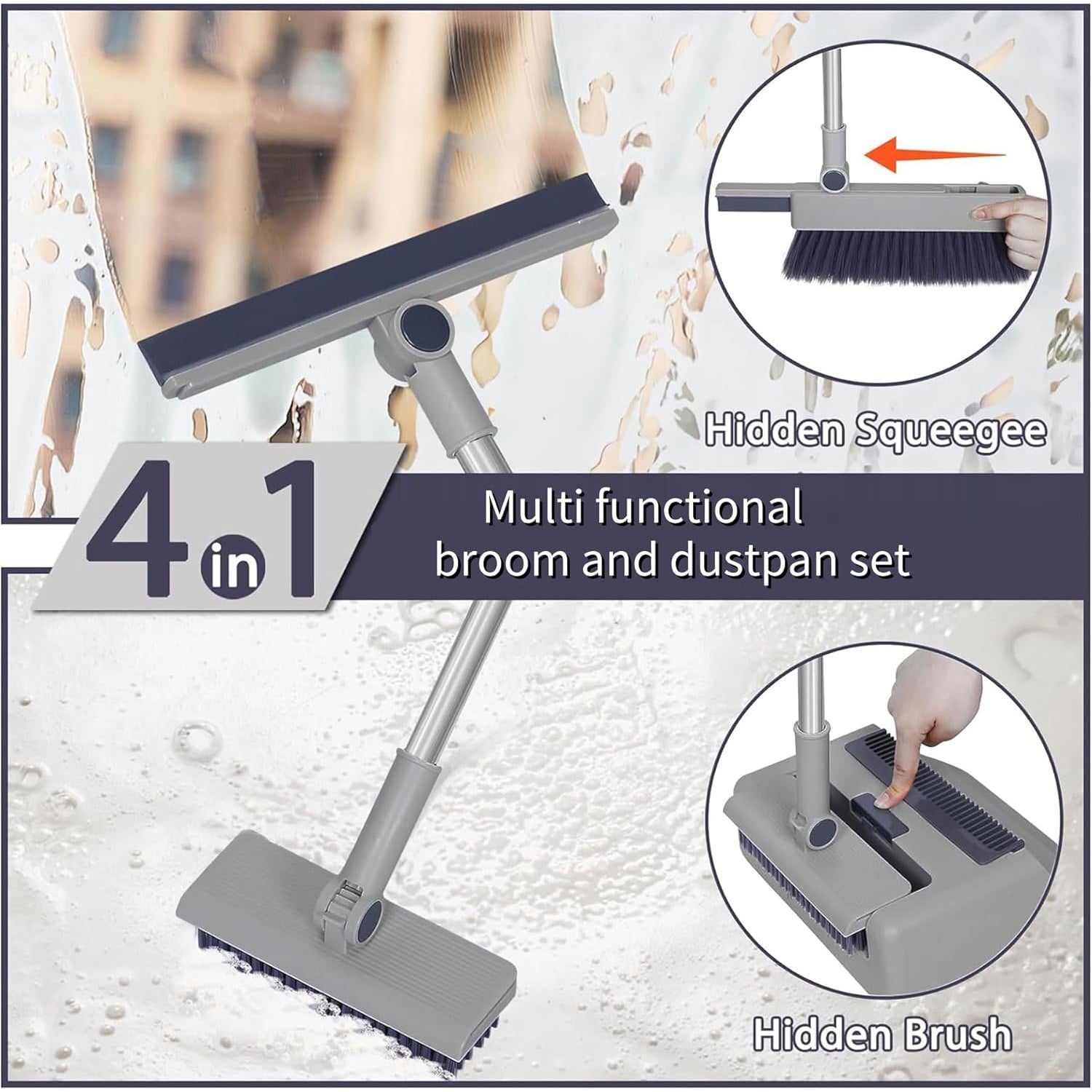 Hidden Squeegee

4 in 1

Multi functional broom and dustpan set

Hidden Brush