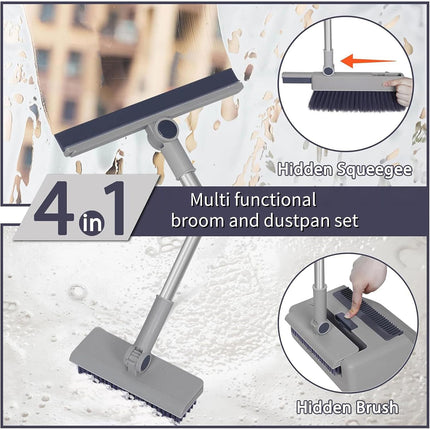 Hidden Squeegee

4 in 1

Multi functional broom and dustpan set

Hidden Brush