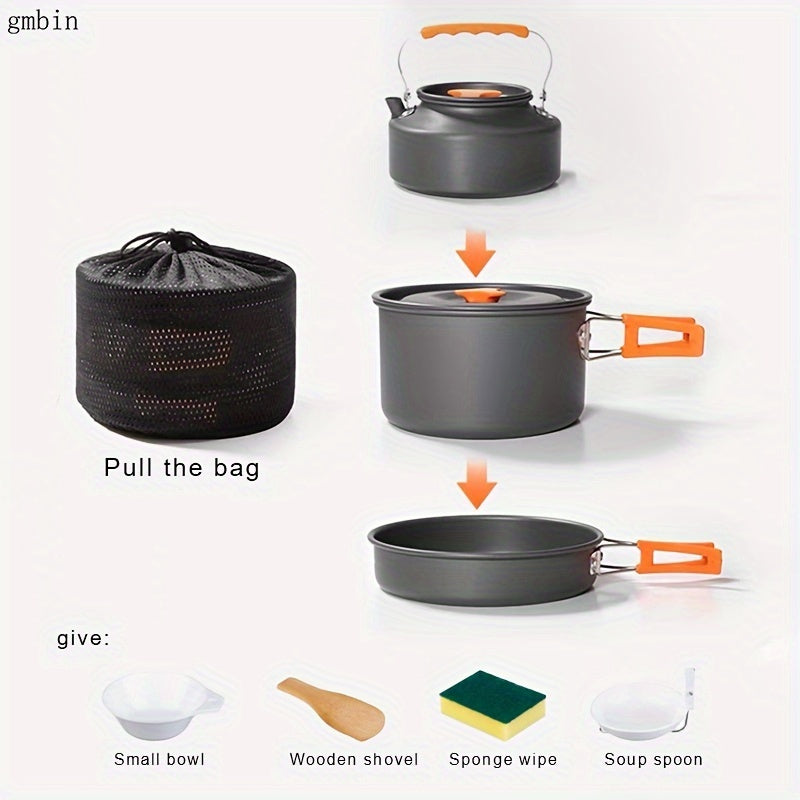 gmbin

Pull the bag

give:

Small bowl

Wooden shovel

Sponge wipe

Soup spoon