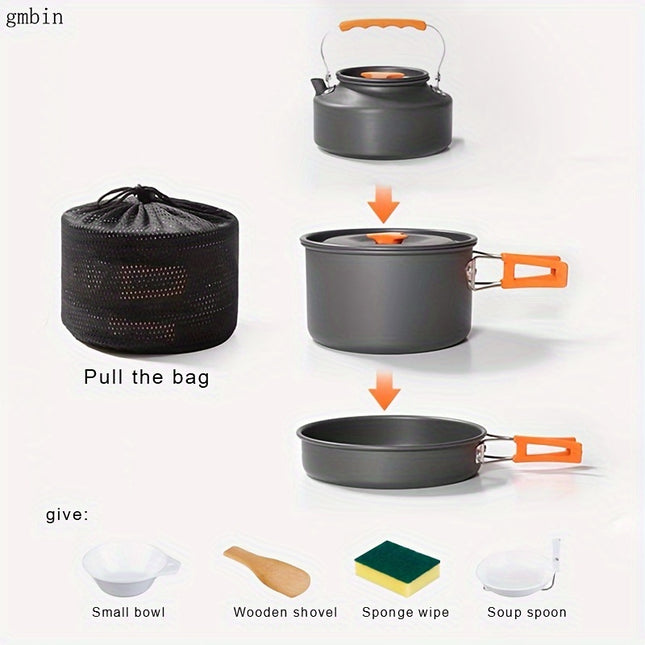 gmbin

Pull the bag

give:

Small bowl

Wooden shovel

Sponge wipe

Soup spoon