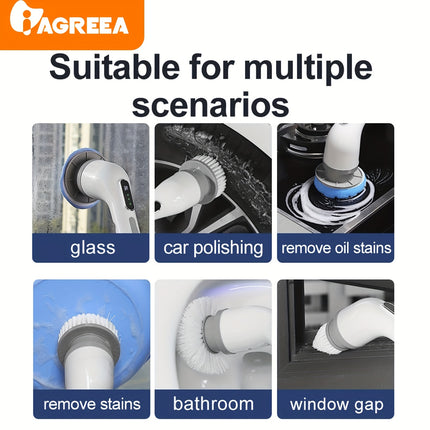 iAGREEA

Suitable for multiple scenarios

glass

car polishing

remove oil stains

remove stains

bathroom

window gap