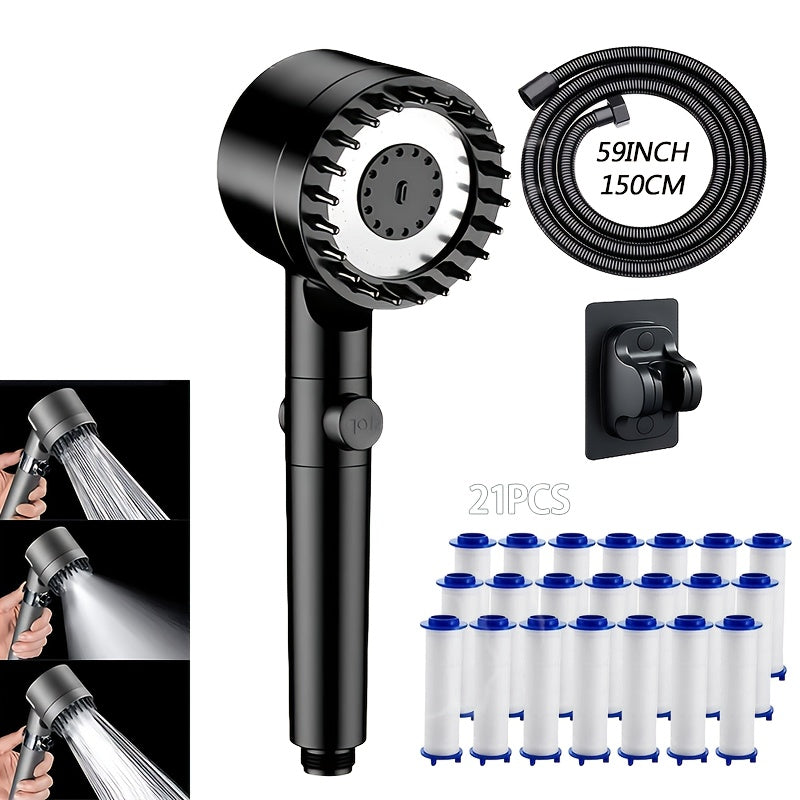 59INCH
150CM

21PCS