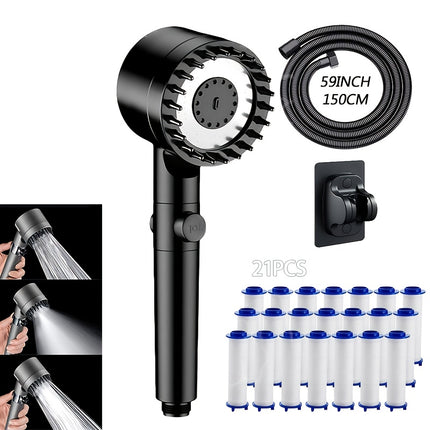 59INCH
150CM

21PCS