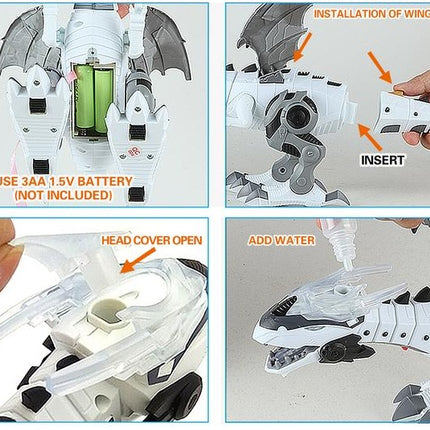 USE 3AA 1.5V BATTERY (NOT INCLUDED)

INSTALLATION OF WING

INSERT

HEAD COVER OPEN

ADD WATER