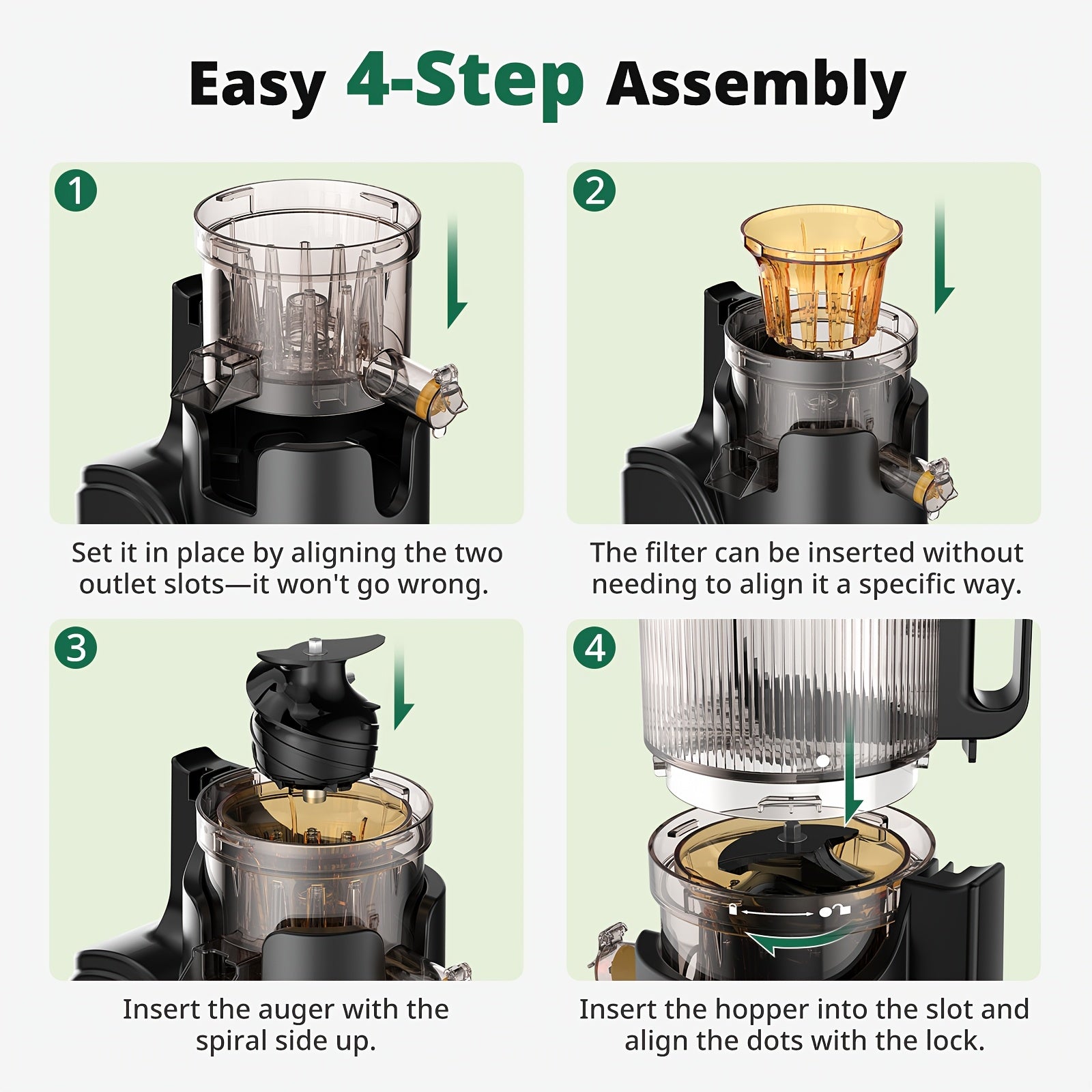 Easy 4-Step Assembly

1

Set it in place by aligning the two outlet slots—it won't go wrong.

2

The filter can be inserted without needing to align it a specific way.

3

Insert the auger with the spiral side up.

4

Insert the hopper into the slot and align the dots with the lock.