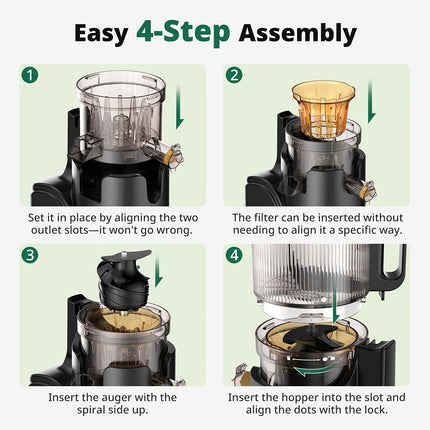 Easy 4-Step Assembly

1

Set it in place by aligning the two outlet slots—it won't go wrong.

2

The filter can be inserted without needing to align it a specific way.

3

Insert the auger with the spiral side up.

4

Insert the hopper into the slot and align the dots with the lock.