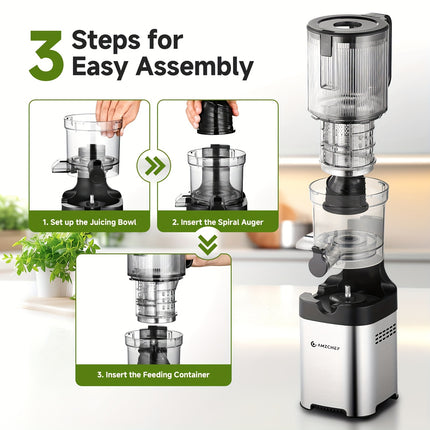 3 Steps for Easy Assembly

1. Set up the Juicing Bowl

2. Insert the Spiral Auger

3. Insert the Feeding Container

AMZCHEF