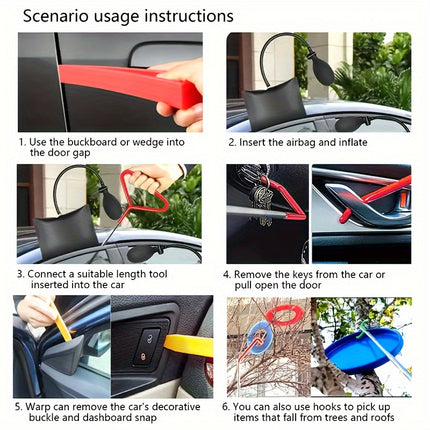 Scenario usage instructions

1. Use the buckboard or wedge into the door gap

2. Insert the airbag and inflate

3. Connect a suitable length tool inserted into the car

4. Remove the keys from the car or pull open the door

5. Warp can remove the car's decorative buckle and dashboard snap

6. You can also use hooks to pick up items that fall from trees and roofs