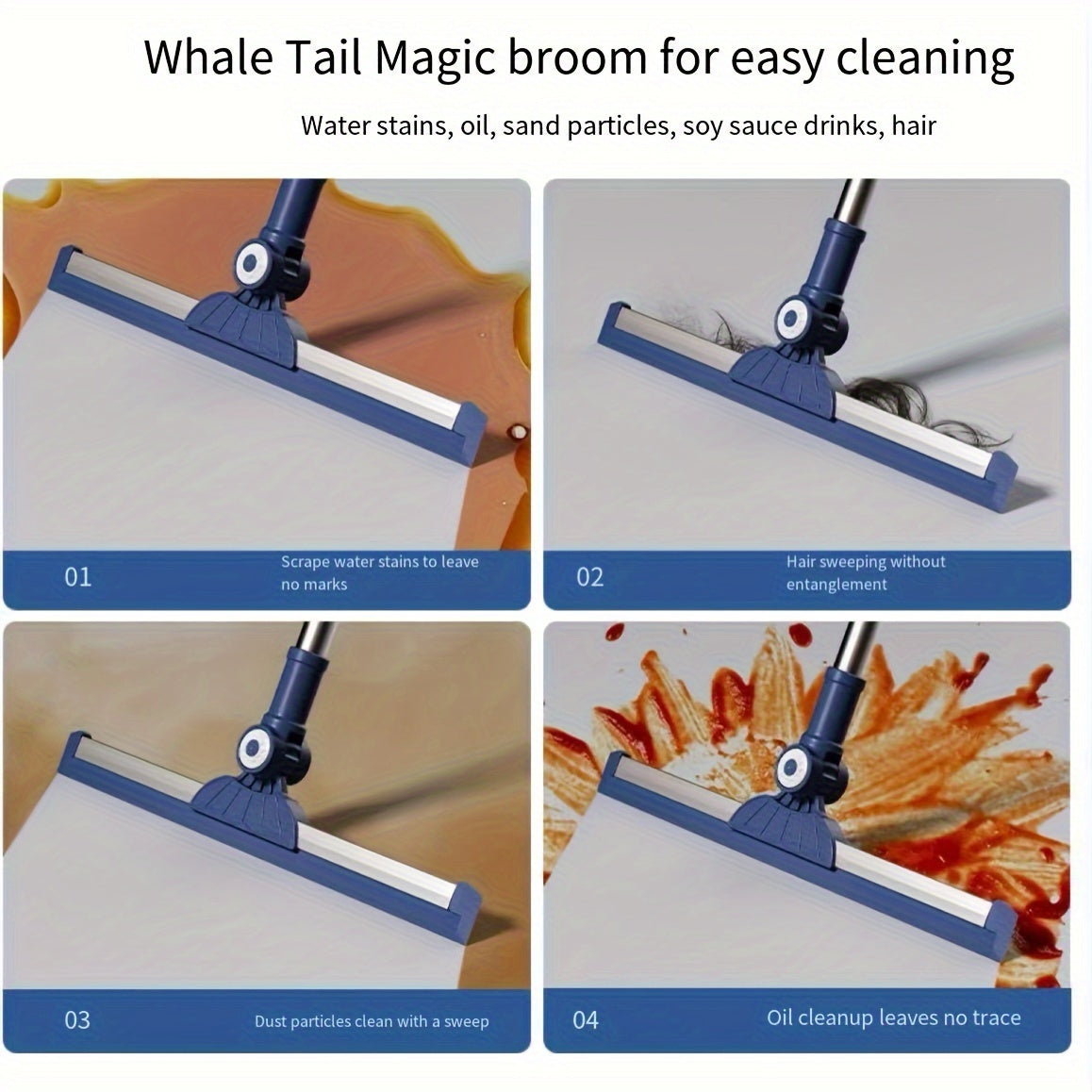 Whale Tail Magic broom for easy cleaning

Water stains, oil, sand particles, soy sauce drinks, hair

01

Scrape water stains to leave no marks

02

Hair sweeping without entanglement

03

Dust particles clean with a sweep

04

Oil cleanup leaves no trace