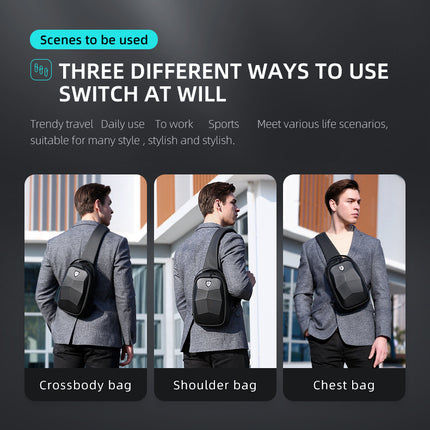 Scenes to be used

THREE DIFFERENT WAYS TO USE SWITCH AT WILL

Trendy travel Daily use To work Sports Meet various life scenarios, suitable for many style , stylish and stylish.

Crossbody bag

Shoulder bag

Chest bag