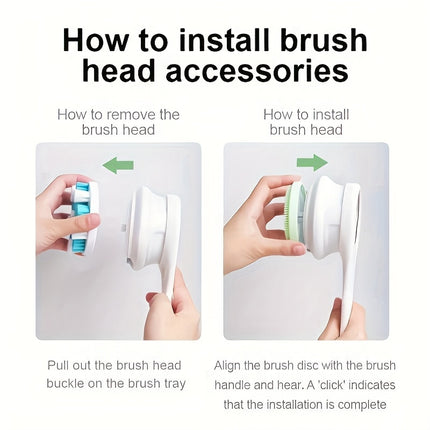 How to install brush head accessories

How to remove the brush head

Pull out the brush head buckle on the brush tray

How to install brush head

Align the brush disc with the brush handle and hear. A 'click' indicates that the installation is complete