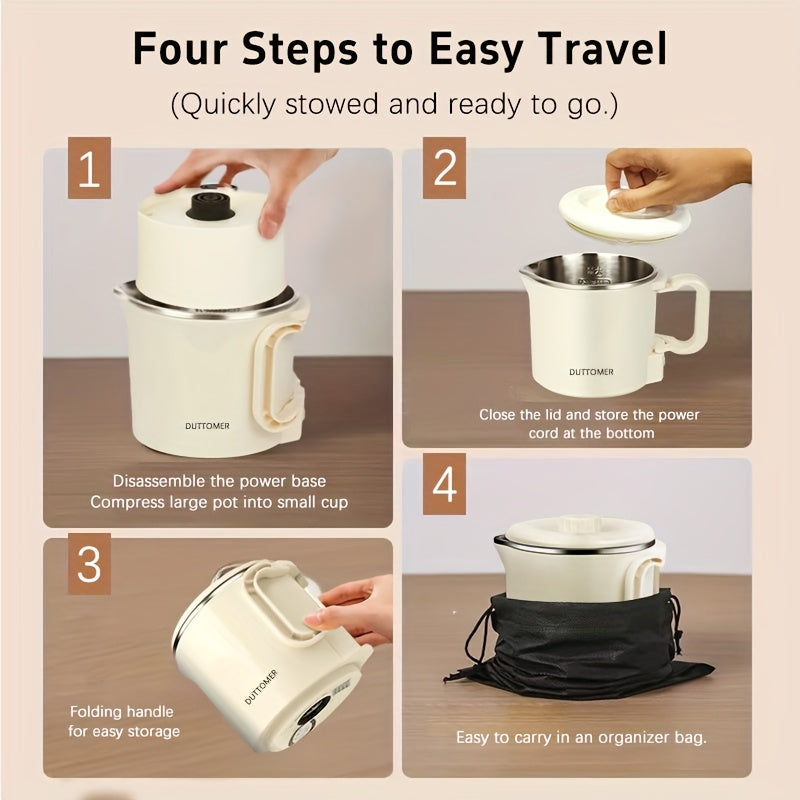 Four Steps to Easy Travel

(Quickly stowed and ready to go.)

1

DUTTOMER

Disassemble the power base
Compress large pot into small cup

2

DUTTOMER

Close the lid and store the power cord at the bottom

3

DUTTOMER

Folding handle for easy storage

4

Easy to carry in an organizer bag.