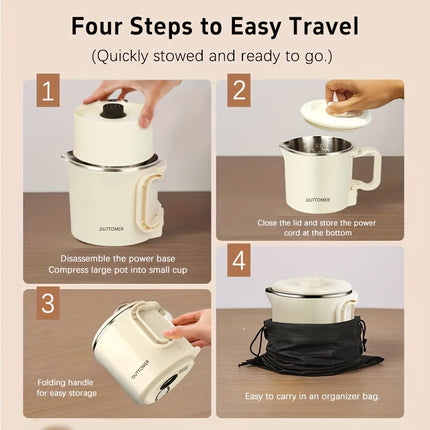 Four Steps to Easy Travel
(Quickly stowed and ready to go.)

1

DUTTOMER

Disassemble the power base
Compress large pot into small cup

2

DUTTOMER

Close the lid and store the power cord at the bottom

3

DUTTOMER

Folding handle for easy storage

4

Easy to carry in an organizer bag.