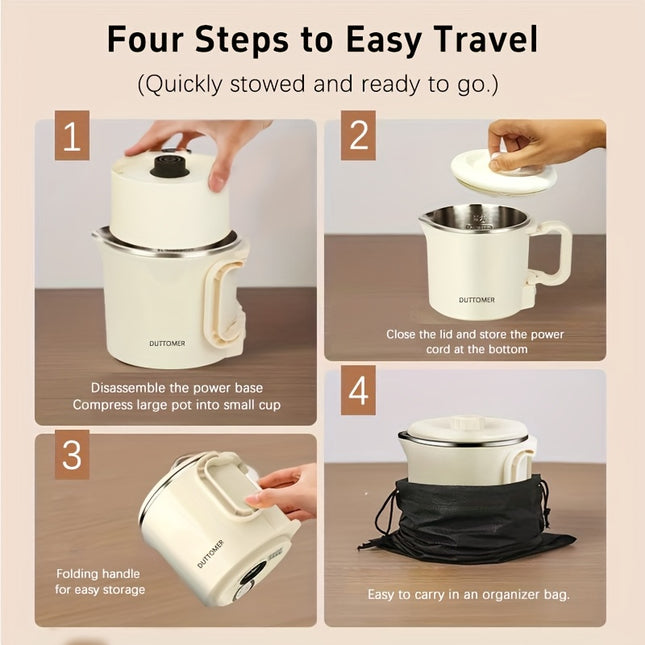 Four Steps to Easy Travel
(Quickly stowed and ready to go.)

1

DUTTOMER

Disassemble the power base
Compress large pot into small cup

2

DUTTOMER

Close the lid and store the power cord at the bottom

3

DUTTOMER

Folding handle for easy storage

4

Easy to carry in an organizer bag.