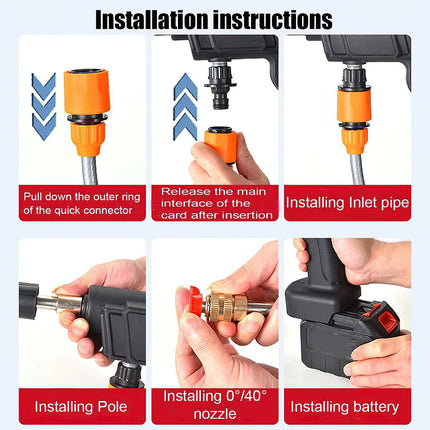 Installation instructions

Pull down the outer ring of the quick connector

Release the main interface of the card after insertion

Installing Inlet pipe

Installing Pole

Installing 0°/40° nozzle

Installing battery