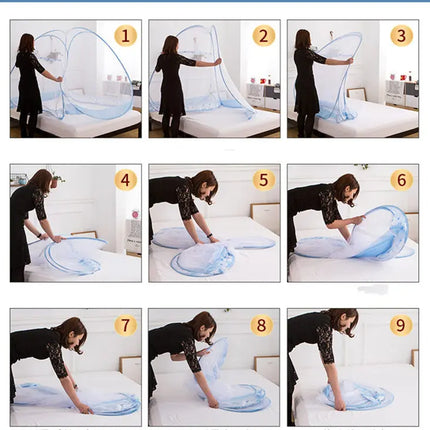 1

2

3

4

5

6

7

8

9