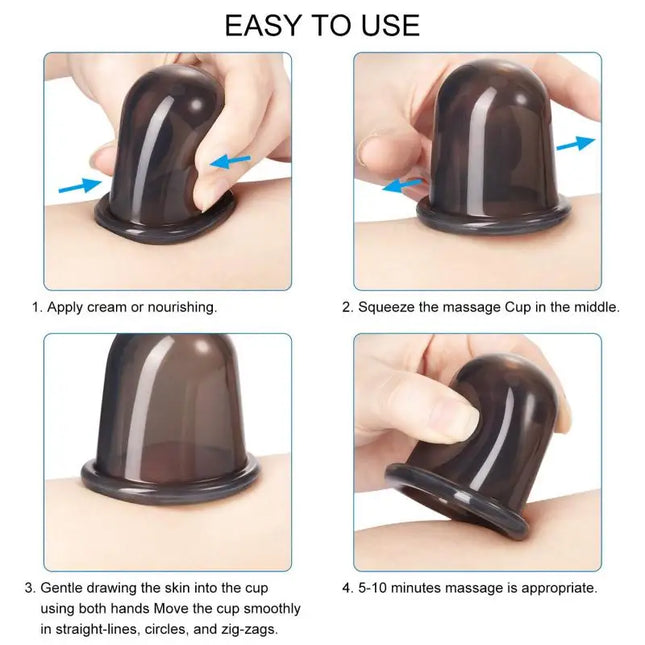 EASY TO USE

1. Apply cream or nourishing.

2. Squeeze the massage Cup in the middle.

3. Gentle drawing the skin into the cup using both hands Move the cup smoothly in straight-lines, circles, and zig-zags.

4. 5-10 minutes massage is appropriate.