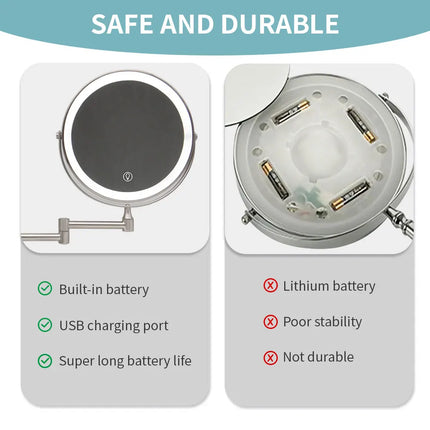 SAFE AND DURABLE

Built-in battery

USB charging port

Super long battery life

Lithium battery

Poor stability

Not durable