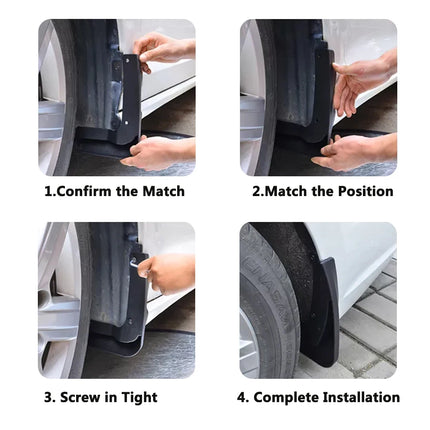 1.Confirm the Match

2.Match the Position

3. Screw in Tight

4. Complete Installation